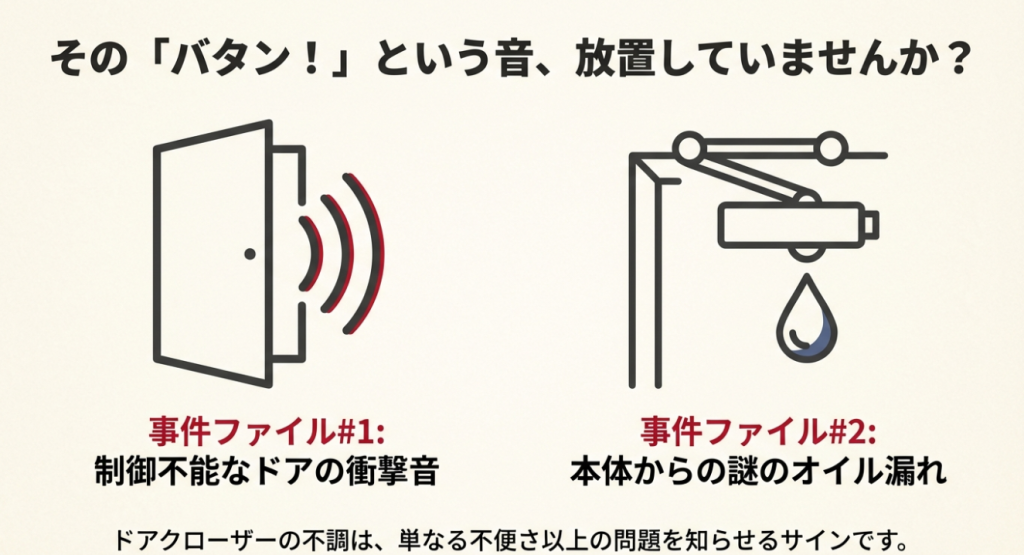 その「バタン！」という音、放置していませんか？

事件ファイル#1:
制御不能なドアの衝撃音

事件ファイル#2:
本体からの謎のオイル漏れ

ドアクローザーの不調は、単なる不便さ以上の問題を知らせるサインです。