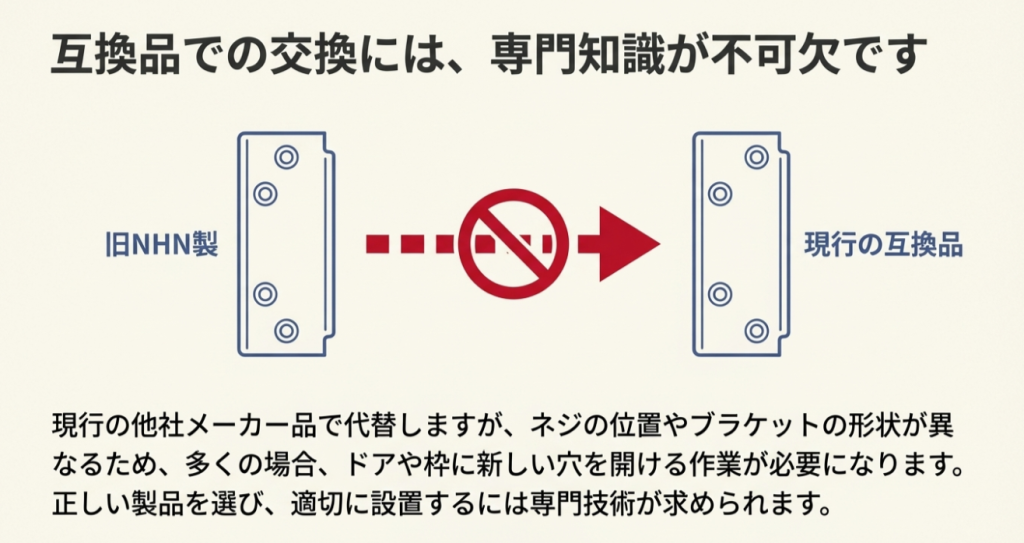 互換品での交換には、専門知識が不可欠です

旧NHN製

現行の互換品

現行の他社メーカー品で代替しますが、ネジの位置やブラケットの形状が異なるため、多くの場合、ドアや枠に新しい穴を開ける作業が必要になります。正しい製品を選び、適切に設置するには専門技術が求められます。